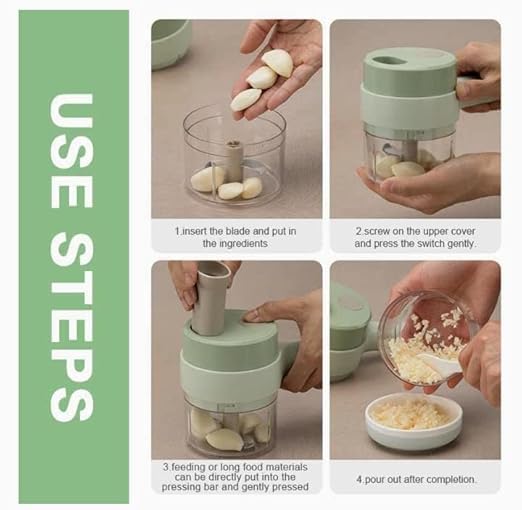 USE STEPS

1.insert the blade and put in the ingredients

2.screw on the upper cover and press the switch gently.

3.feeding or long food materials can be directly put into the pressing bar and gently pressed

4.pour out after completion.